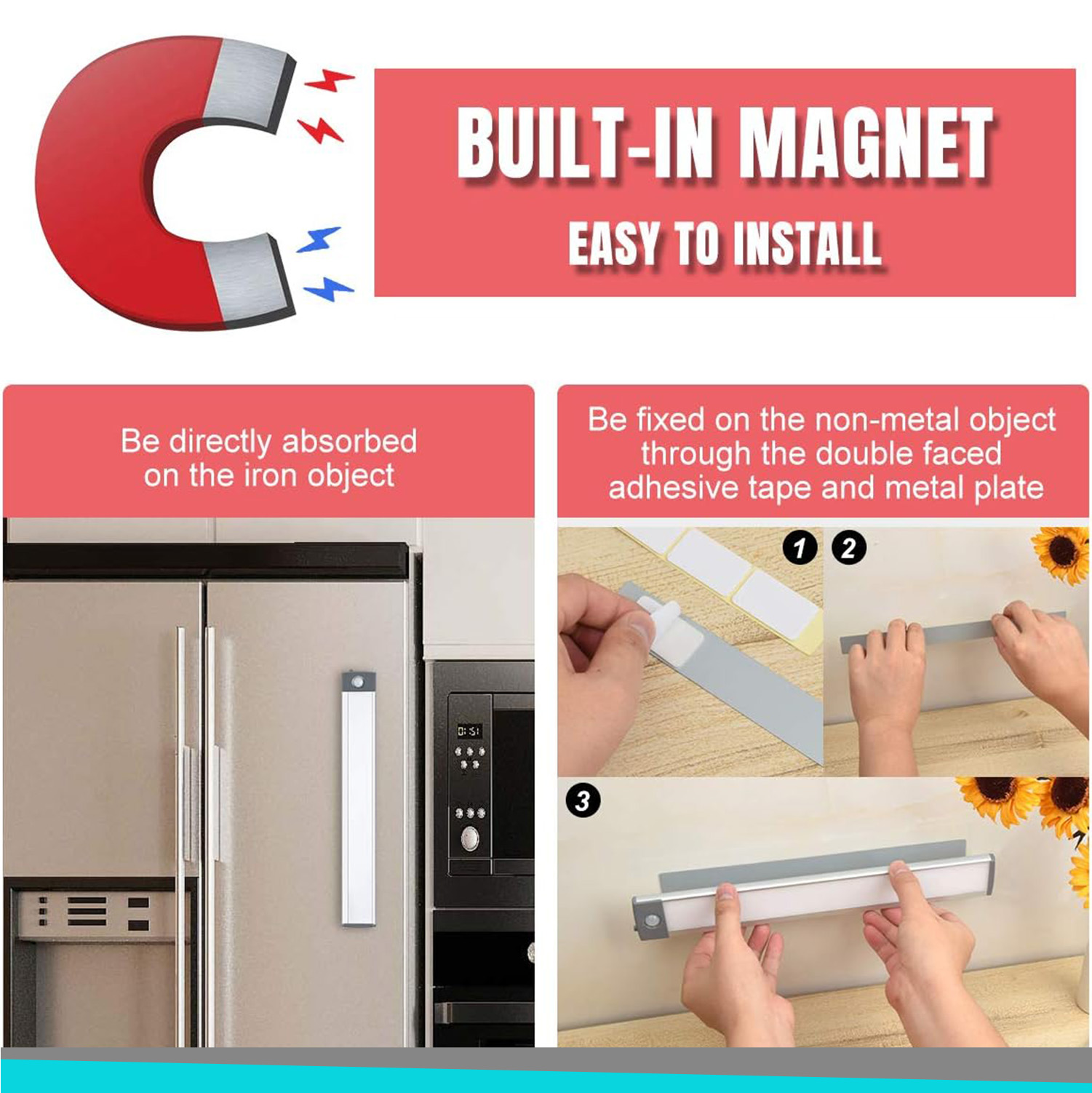 BUILT-IN MAGNET
EASY TO INSTALL

Be directly absorbed on the iron object

Be fixed on the non-metal object through the double faced adhesive tape and metal plate

1
2
3